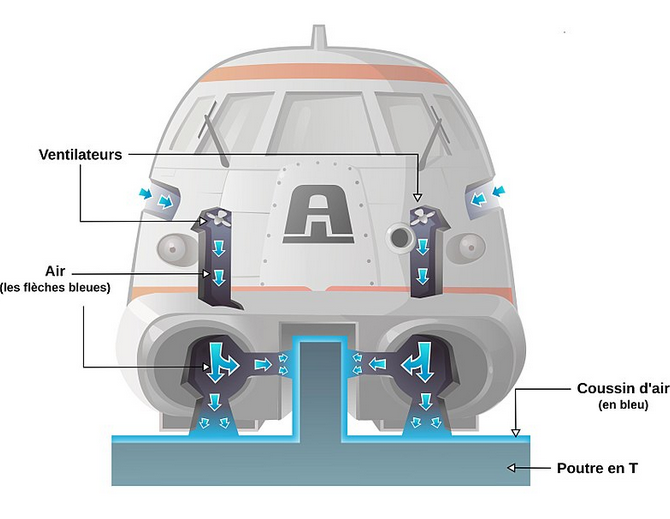 Ventilateurs

A

Air
(les flèches bleues)

Coussin d'air
(en bleu)

Poutre en T